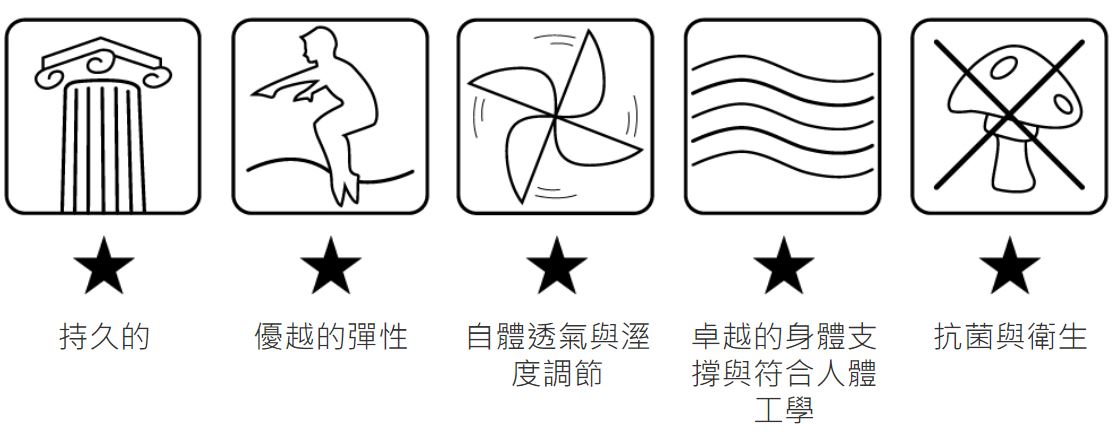 ★
持久的

★
優越的彈性

★
自體透氣與溼度調節

★
卓越的身體支撐與符合人體工學

★
抗菌與衛生